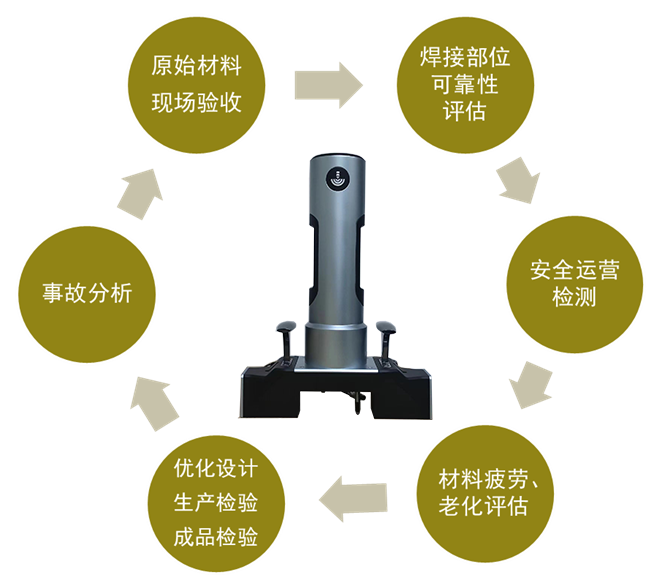 原始材料
现场验收

焊接部位
可靠性
评估

安全运营
检测

材料疲劳、
老化评估

优化设计
生产检验
成品检验

事故分析